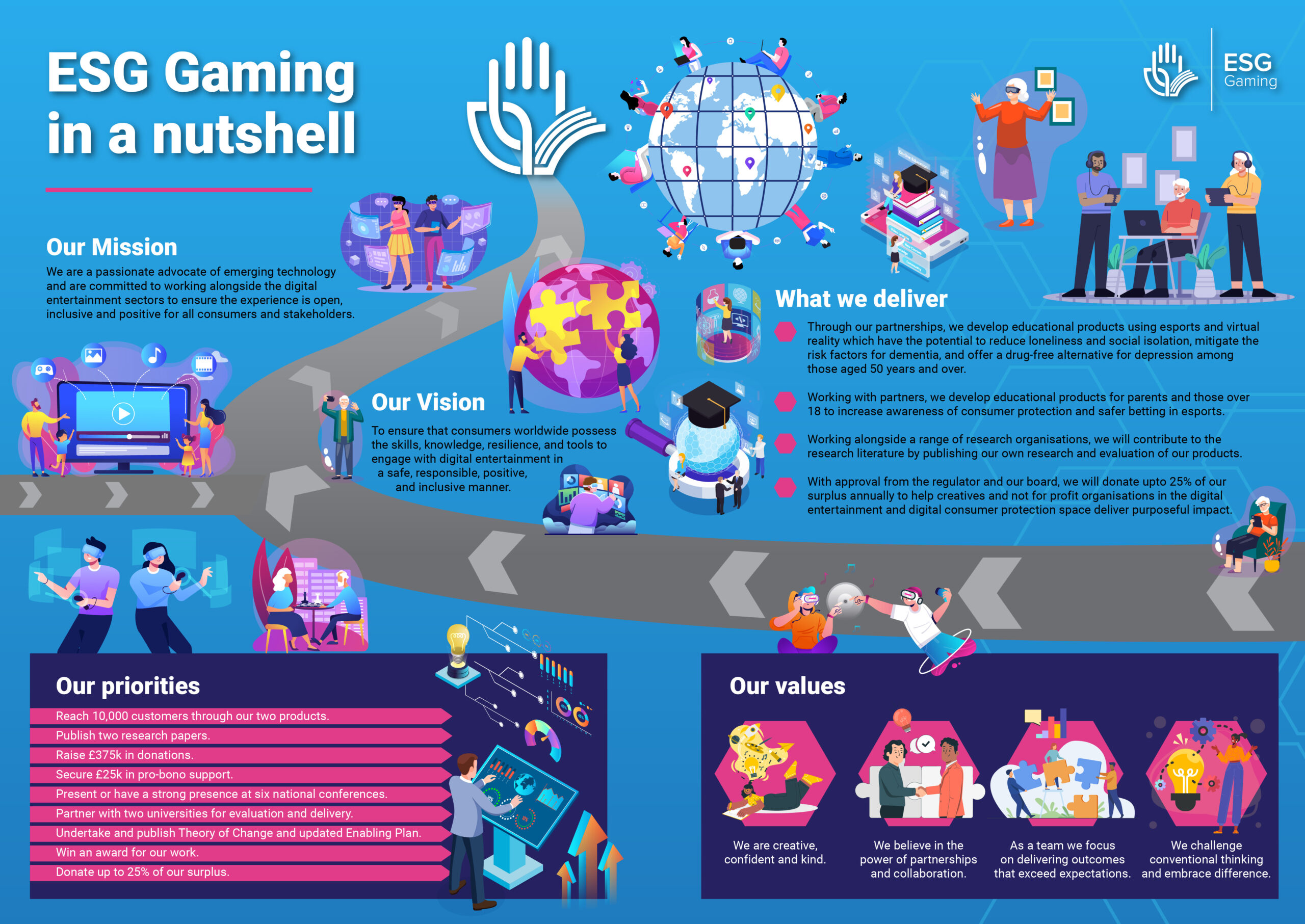 ESG Gaming in a nutshell

ESG Gaming

Our Mission

We are a passionate advocate of emerging technology and are committed to working alongside the digital entertainment sectors to ensure the experience is open, inclusive and positive for all consumers and stakeholders.

Our Vision

To ensure that consumers worldwide possess the skills, knowledge, resilience, and tools to engage with digital entertainment in a safe, responsible, positive, and inclusive manner.

What we deliver

Through our partnerships, we develop educational products using esports and virtual reality which have the potential to reduce loneliness and social isolation, mitigate the risk factors for dementia, and offer a drug-free alternative for depression among those aged 50 years and over.

Working with partners, we develop educational products for parents and those over 18 to increase awareness of consumer protection and safer betting in esports.

Working alongside a range of research organisations, we will contribute to the research literature by publishing our own research and evaluation of our products.

With approval from the regulator and our board, we will donate upto 25% of our surplus annually to help creatives and not for profit organisations in the digital entertainment and digital consumer protection space deliver purposeful impact.

Our priorities

Reach 10,000 customers through our two products.
Publish two research papers.
Raise £375k in donations.
Secure £25k in pro-bono support.
Present or have a strong presence at six national conferences.
Partner with two universities for evaluation and delivery.
Undertake and publish Theory of Change and updated Enabling Plan.
Win an award for our work.
Donate up to 25% of our surplus.

Our values

We are creative, confident and kind.

We believe in the power of partnerships and collaboration.

As a team we focus on delivering outcomes that exceed expectations.

We challenge conventional thinking and embrace difference.